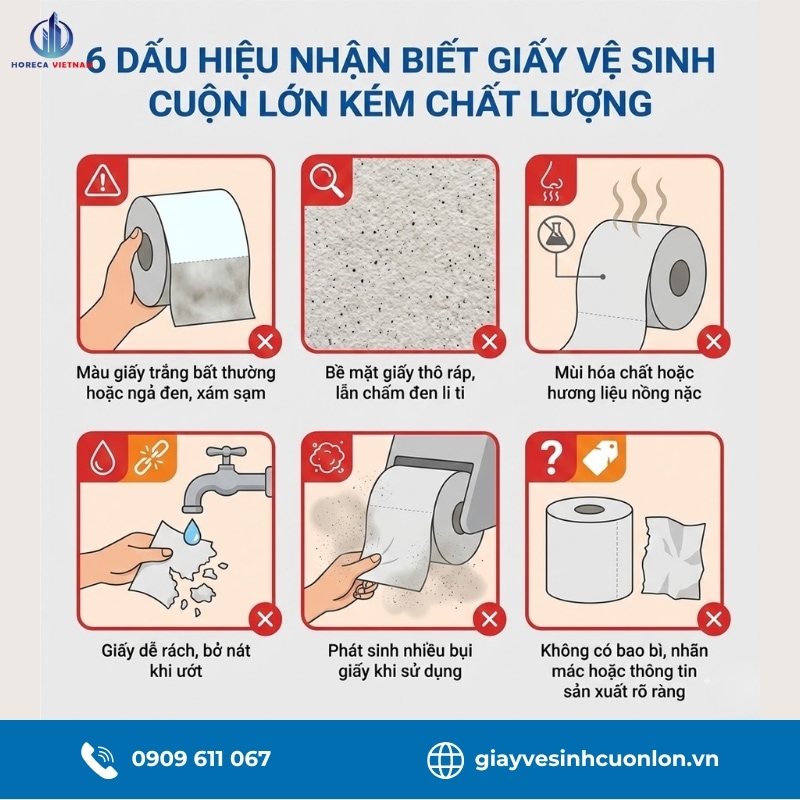 HORECA VIETNAM

6 DẤU HIỆU NHẬN BIẾT GIẤY VỆ SINH CUỘN LỚN KÉM CHẤT LƯỢNG

Màu giấy trắng bất thường hoặc ngả đen, xám sạm

Bề mặt giấy thô ráp, lẫn chấm đen li ti

Mùi hóa chất hoặc hương liệu nồng nặc

Giấy dễ rách, bở nát khi ướt

Phát sinh nhiều bụi giấy khi sử dụng

Không có bao bì, nhãn mác hoặc thông tin sản xuất rõ ràng

0909 611 067

giayvesinhcuonlon.vn