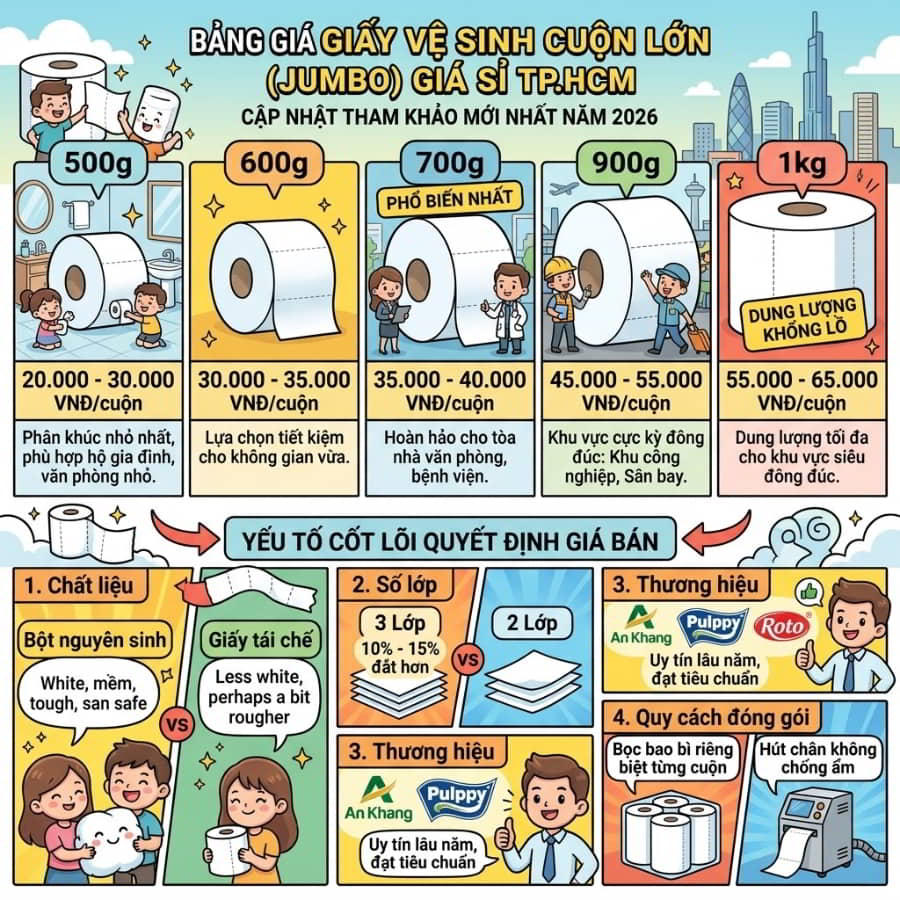 BẢNG GIÁ GIẤY VỆ SINH CUỘN LỚN (JUMBO) GIÁ SỈ TP.HCM

CẬP NHẬT THAM KHẢO MỚI NHẤT NĂM 2026

500g

20.000 - 30.000 VNĐ/cuộn

Phân khúc nhỏ nhất, phù hợp hộ gia đình, văn phòng nhỏ.

600g

30.000 - 35.000 VNĐ/cuộn

Lựa chọn tiết kiệm cho không gian vừa.

700g

PHỔ BIẾN NHẤT

35.000 - 40.000 VNĐ/cuộn

Hoàn hảo cho tòa nhà văn phòng, bệnh viện.

900g

45.000 - 55.000 VNĐ/cuộn

Khu vực cực kỳ đông đúc: Khu công nghiệp, Sân bay.

1kg

DUNG LƯỢNG KHỔNG LỒ

55.000 - 65.000 VNĐ/cuộn

Dung lượng tối đa cho khu vực siêu đông đúc.

YẾU TỐ CỐT LÕI QUYẾT ĐỊNH GIÁ BÁN

1. Chất liệu

Bột nguyên sinh

White, mềm, tough, san safe

VS

Giấy tái chế

Less white, perhaps a bit rougher

2. Số lớp

3 Lớp

10% - 15% đắt hơn

VS

2 Lớp

3. Thương hiệu

An Khang Pulppy Roto

Uy tín lâu năm, đạt tiêu chuẩn

3. Thương hiệu

An Khang Pulppy

Uy tín lâu năm, đạt tiêu chuẩn

4. Quy cách đóng gói

Bọc bao bì riêng biệt từng cuộn

Hút chân không chống ẩm