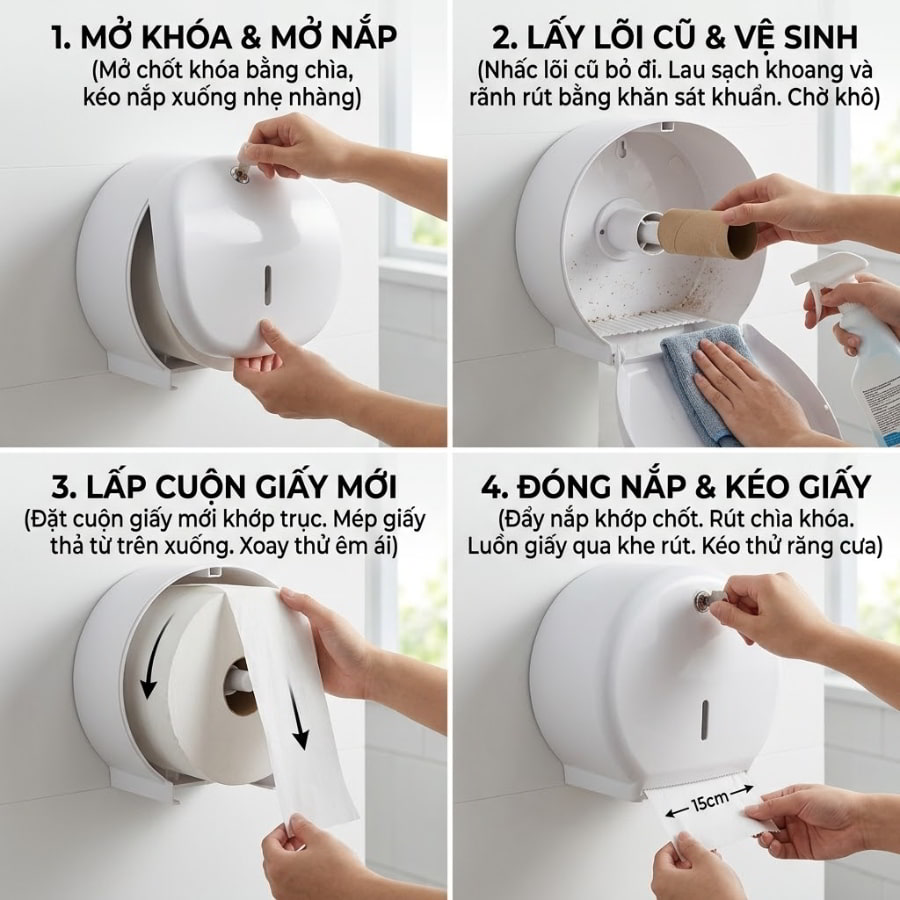 1. MỞ KHÓA & MỞ NẮP
(Mở chốt khóa bằng chìa, kéo nắp xuống nhẹ nhàng)

2. LẤY LÕI CŨ & VỆ SINH
(Nhấc lõi cũ bỏ đi. Lau sạch khoang và rãnh rút bằng khăn sát khuẩn. Chờ khô)

3. LẮP CUỘN GIẤY MỚI
(Đặt cuộn giấy mới khớp trục. Mép giấy thả từ trên xuống. Xoay thử êm ái)

4. ĐÓNG NẮP & KÉO GIẤY
(Đẩy nắp khớp chốt. Rút chìa khóa. Luồn giấy qua khe rút. Kéo thử răng cưa)

15cm