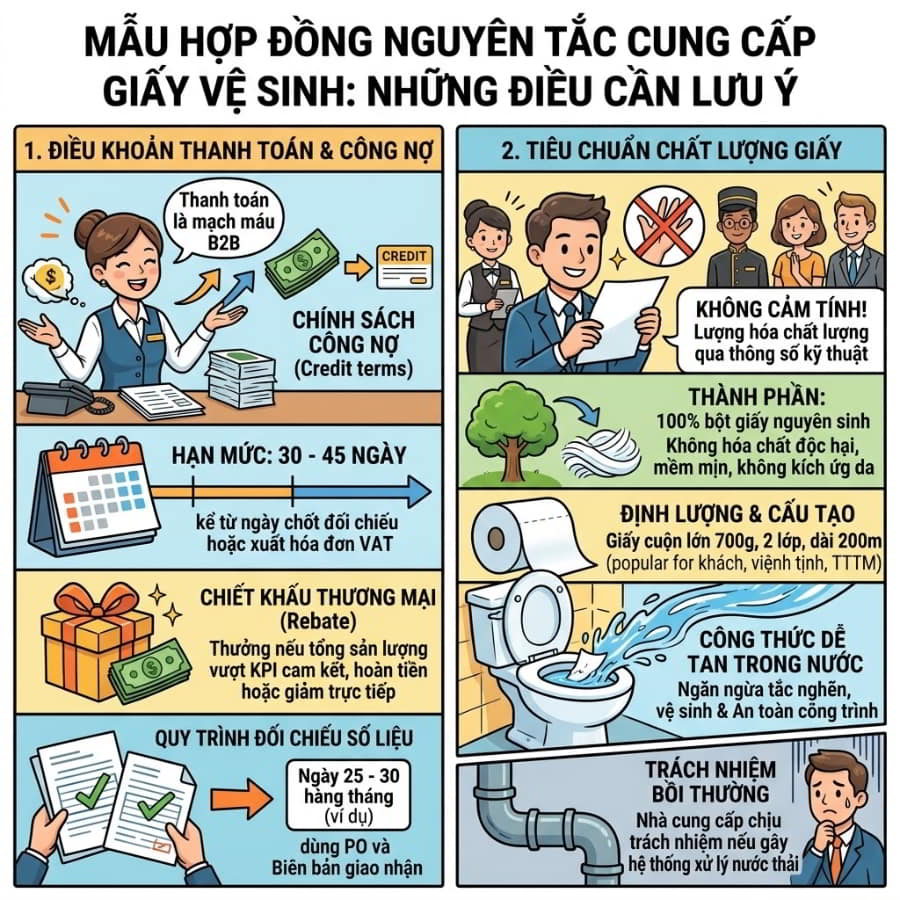 MẪU HỢP ĐỒNG NGUYÊN TẮC CUNG CẤP GIẤY VỆ SINH: NHỮNG ĐIỀU CẦN LƯU Ý

1. ĐIỀU KHOẢN THANH TOÁN & CÔNG NỢ

Thanh toán là mạch máu B2B

CREDIT

CHÍNH SÁCH CÔNG NỢ (Credit terms)

HẠN MỨC: 30 - 45 NGÀY

kể từ ngày chốt đối chiếu hoặc xuất hóa đơn VAT

CHIẾT KHẤU THƯƠNG MẠI (Rebate)

Thưởng nếu tổng sản lượng vượt KPI cam kết, hoàn tiền hoặc giảm trực tiếp

QUY TRÌNH ĐỐI CHIẾU SỐ LIỆU

Ngày 25 - 30 hàng tháng (ví dụ)

dùng PO và Biên bản giao nhận

2. TIÊU CHUẨN CHẤT LƯỢNG GIẤY

KHÔNG CẢM TÍNH! Lượng hóa chất lượng qua thông số kỹ thuật

THÀNH PHẦN: 100% bột giấy nguyên sinh Không hóa chất độc hại, mềm mịn, không kích ứng da

ĐỊNH LƯỢNG & CẤU TẠO
Giấy cuộn lớn 700g, 2 lớp, dài 200m (popular for khách, viện tịnh, TTTM)

CÔNG THỨC DỄ TAN TRONG NƯỚC
Ngăn ngừa tắc nghẽn, vệ sinh & An toàn công trình

TRÁCH NHIỆM BỒI THƯỜNG
Nhà cung cấp chịu trách nhiệm nếu gây hệ thống xử lý nước thải