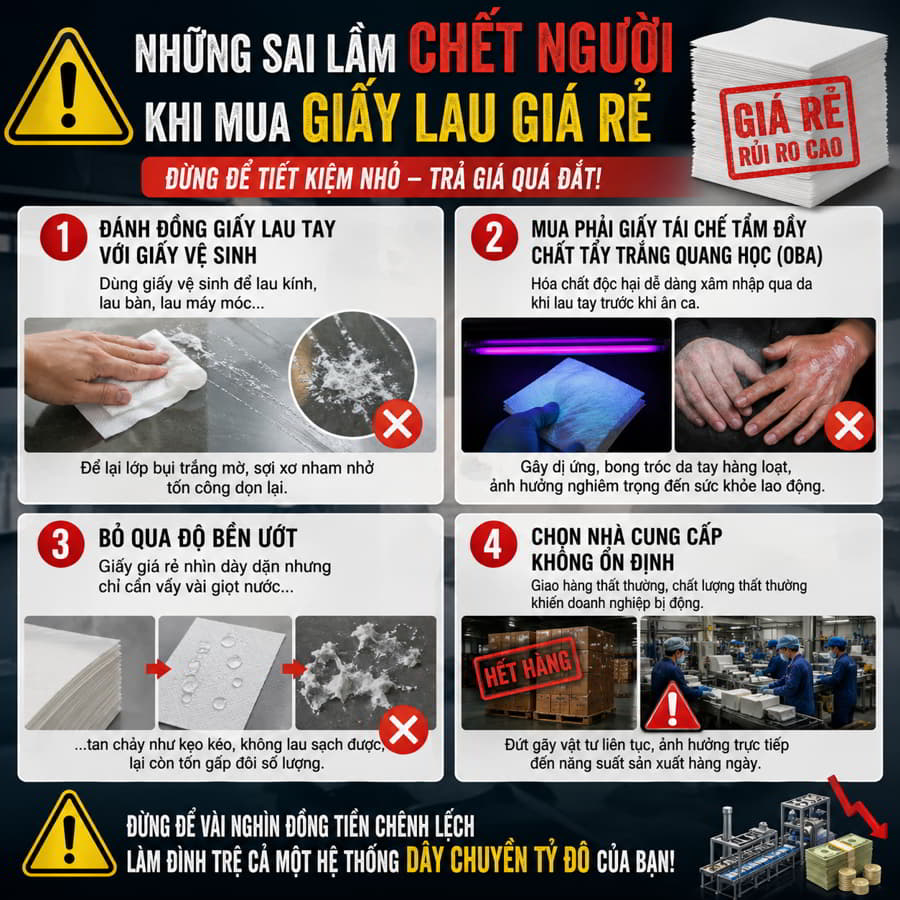 NHỮNG SAI LẦM CHẾT NGƯỜI
KHI MUA GIẤY LAU GIÁ RẺ

GIÁ RẺ
RỦI RO CAO

ĐỪNG ĐỂ TIẾT KIỆM NHỎ – TRẢ GIÁ QUÁ ĐẮT!

1 ĐÁNH ĐỒNG GIẤY LAU TAY VỚI GIẤY VỆ SINH
Dùng giấy vệ sinh để lau kính, lau bàn, lau máy móc...
Để lại lớp bụi trắng mờ, sợi xơ nham nhở tốn công dọn lại.

2 MUA PHẢI GIẤY TÁI CHẾ TẨM ĐẦY CHẤT TẨY TRẮNG QUANG HỌC (OBA)
Hóa chất độc hại dễ dàng xâm nhập qua da khi lau tay trước khi ăn ca.
Gây dị ứng, bong tróc da tay hàng loạt, ảnh hưởng nghiêm trọng đến sức khỏe lao động.

3 BỎ QUA ĐỘ BỀN ƯỚT
Giấy giá rẻ nhìn dày dặn nhưng chỉ cần vẩy vài giọt nước...
...tan chảy như kẹo kéo, không lau sạch được, lại còn tốn gấp đôi số lượng.

4 CHỌN NHÀ CUNG CẤP KHÔNG ỔN ĐỊNH
Giao hàng thất thường, chất lượng thất thường khiến doanh nghiệp bị động.
HẾT HÀNG
Đứt gãy vật tư liên tục, ảnh hưởng trực tiếp đến năng suất sản xuất hàng ngày.

ĐỪNG ĐỂ VÀI NGHÌN ĐỒNG TIỀN CHÊNH LỆCH
LÀM ĐÌNH TRỆ CẢ MỘT HỆ THỐNG DÂY CHUYỀN TỶ ĐÔ CỦA BẠN!