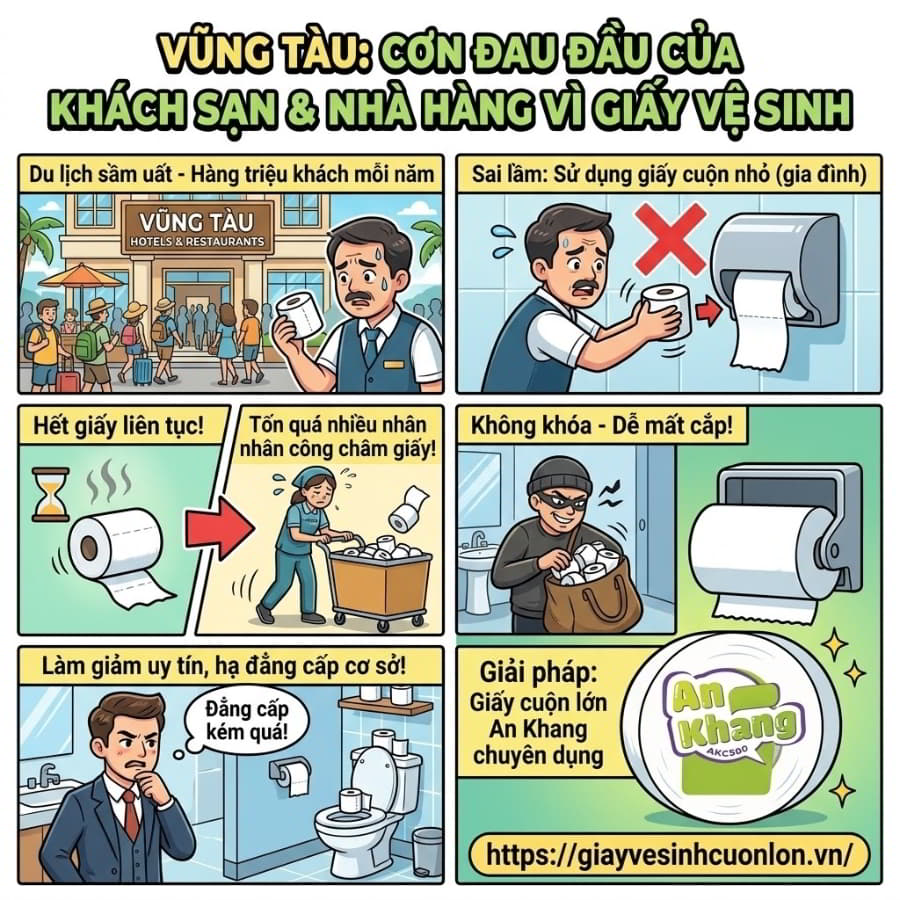 VŨNG TÀU: CƠN ĐAU ĐẦU CỦA KHÁCH SẠN & NHÀ HÀNG VÌ GIẤY VỆ SINH

Du lịch sầm uất - Hàng triệu khách mỗi năm

VŨNG TÀU
HOTELS & RESTAURANTS

Sai lầm: Sử dụng giấy cuộn nhỏ (gia đình)

Hết giấy liên tục!

Tốn quá nhiều nhân nhân công châm giấy!

Không khóa - Dễ mất cắp!

Làm giảm uy tín, hạ đẳng cấp cơ sở!

Đẳng cấp kém quá!

Giải pháp:
Giấy cuộn lớn An Khang chuyên dụng

An Khang
AKC500

https://giayvesinhcuonlon.vn/