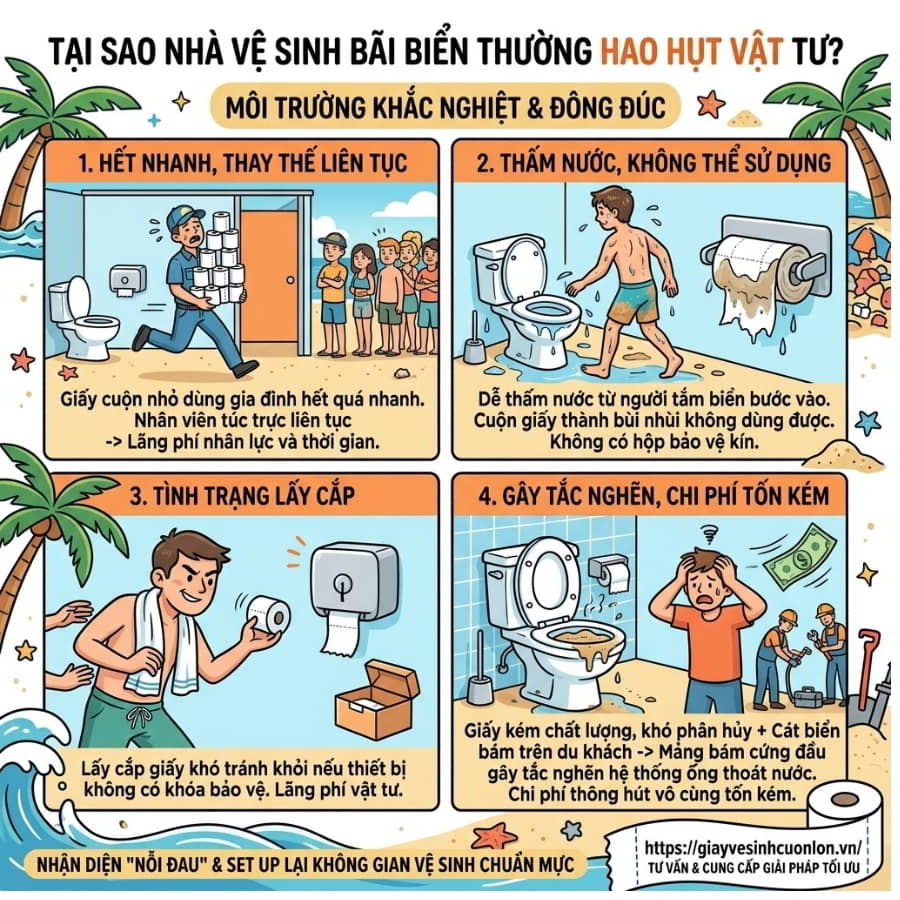 TẠI SAO NHÀ VỆ SINH BÃI BIỂN THƯỜNG HAO HỤT VẬT TƯ?

MÔI TRƯỜNG KHẮC NGHIỆT & ĐÔNG ĐÚC

1. HẾT NHANH, THAY THẾ LIÊN TỤC

Giấy cuộn nhỏ dùng gia đình hết quá nhanh. Nhân viên túc trực liên tục -> Lãng phí nhân lực và thời gian.

2. THẤM NƯỚC, KHÔNG THỂ SỬ DỤNG

Dễ thấm nước từ người tắm biển bước vào. Cuộn giấy thành bùi nhùi không dùng được. Không có hộp bảo vệ kín.

3. TÌNH TRẠNG LẤY CẮP

Lấy cắp giấy khó tránh khỏi nếu thiết bị không có khóa bảo vệ. Lãng phí vật tư.

4. GÂY TẮC NGHẼN, CHI PHÍ TỐN KÉM

Giấy kém chất lượng, khó phân hủy + Cát biển bám trên du khách -> Mảng bám cứng đầu gây tắc nghẽn hệ thống ống thoát nước. Chi phí thông hút vô cùng tốn kém.

NHẬN DIỆN "NỖI ĐAU" & SET UP LẠI KHÔNG GIAN VỆ SINH CHUẨN MỰC

https://giayvesinhcuonlon.vn/
TƯ VẤN & CUNG CẤP GIẢI PHÁP TỐI ƯU